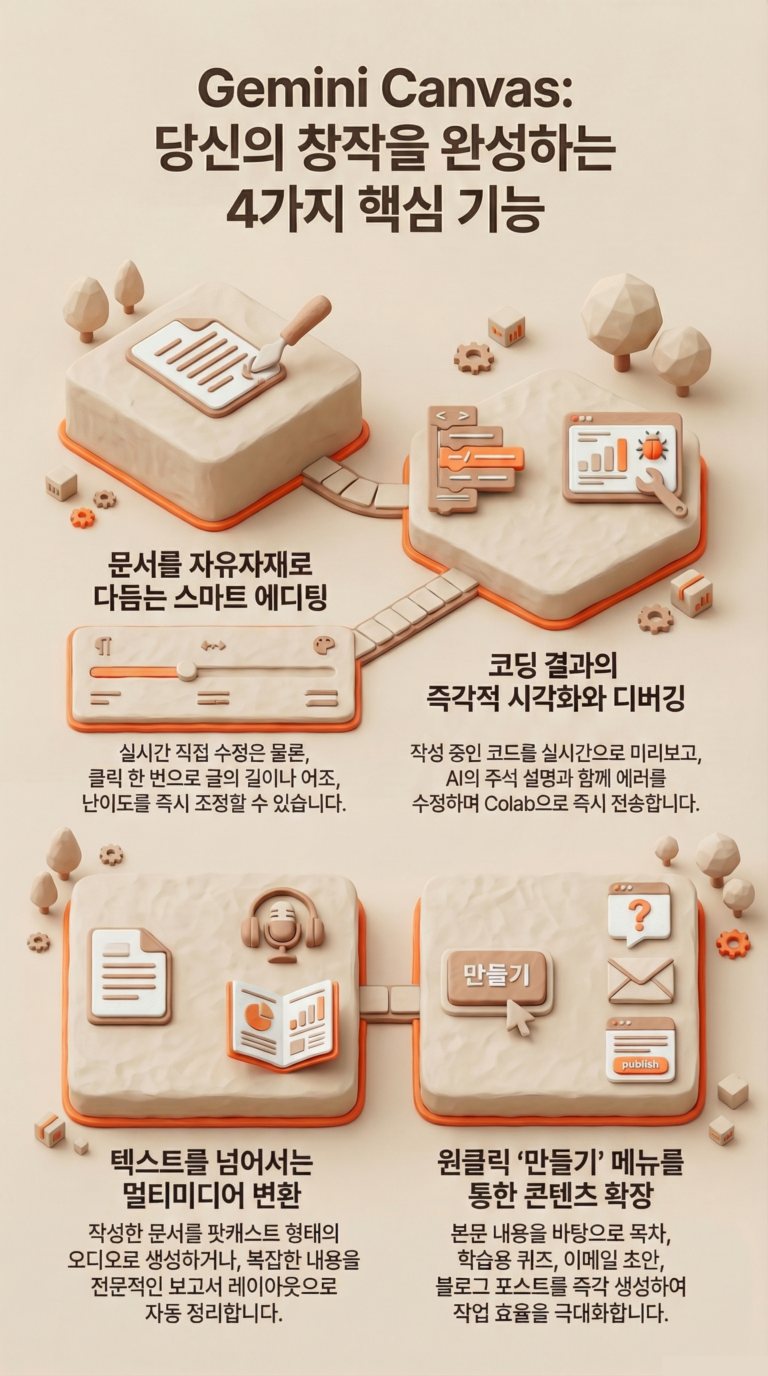 Gemini Canvas:
당신의 창작을 완성하는
4가지 핵심 기능

문서를 자유자재로
다듬는 스마트 에디팅

실시간 직접 수정은 물론,
클릭 한 번으로 글의 길이나 어조,
난이도를 즉시 조정할 수 있습니다.

코딩 결과의
즉각적 시각화와 디버깅

작성 중인 코드를 실시간으로 미리보고,
AI의 주석 설명과 함께 에러를
수정하며 Colab으로 즉시 전송합니다.

만들기

publish

텍스트를 넘어서는
멀티미디어 변환

작성한 문서를 팟캐스트 형태의
오디오로 생성하거나, 복잡한 내용을
전문적인 보고서 레이아웃으로
자동 정리합니다.

원클릭 '만들기' 메뉴를
통한 콘텐츠 확장

본문 내용을 바탕으로 목차,
학습용 퀴즈, 이메일 초안,
블로그 포스트를 즉각 생성하여
작업 효율을 극대화합니다.